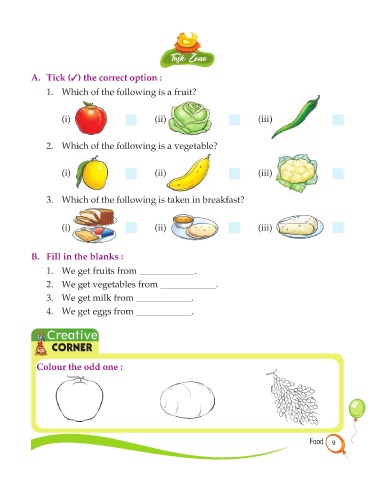 Task Zone

A. Tick (✓) the correct option :

1. Which of the following is a fruit?

(i) (ii) (iii)

2. Which of the following is a vegetable?

(i) (ii) (iii)

3. Which of the following is taken in breakfast?

(i) (ii) (iii)

B. Fill in the blanks :

1. We get fruits from ____________.
2. We get vegetables from ____________.
3. We get milk from ____________.
4. We get eggs from ____________.

Creative CORNER

Colour the odd one :

Food 9