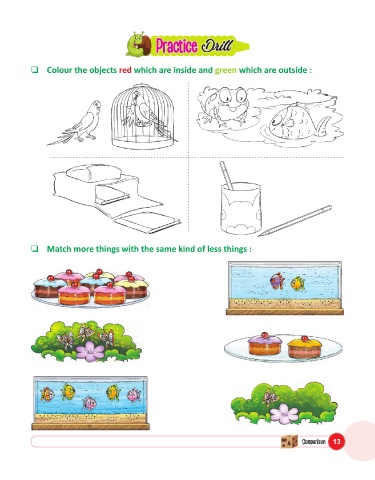 Practice Drill

❑ Colour the objects red which are inside and green which are outside :

❑ Match more things with the same kind of less things :

Comparison 13